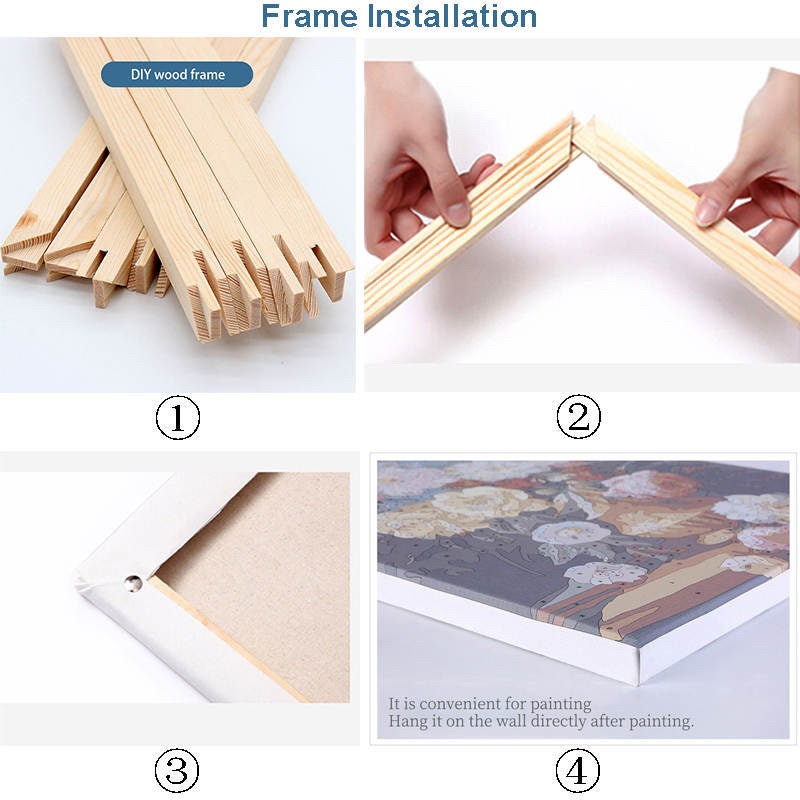 Frame Installation

DIY wood frame

①

②

③

It is convenient for painting
Hang it on the wall directly after painting.

④